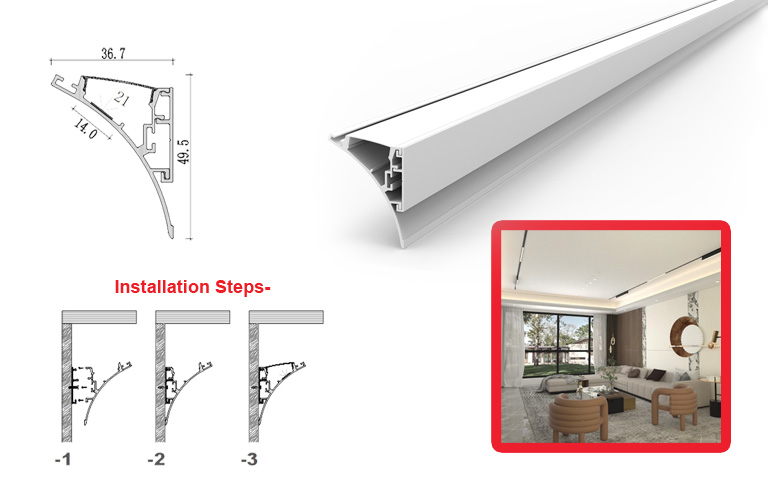 36.7

21

14.0

49.5

Installation Steps-

-1

-2

-3